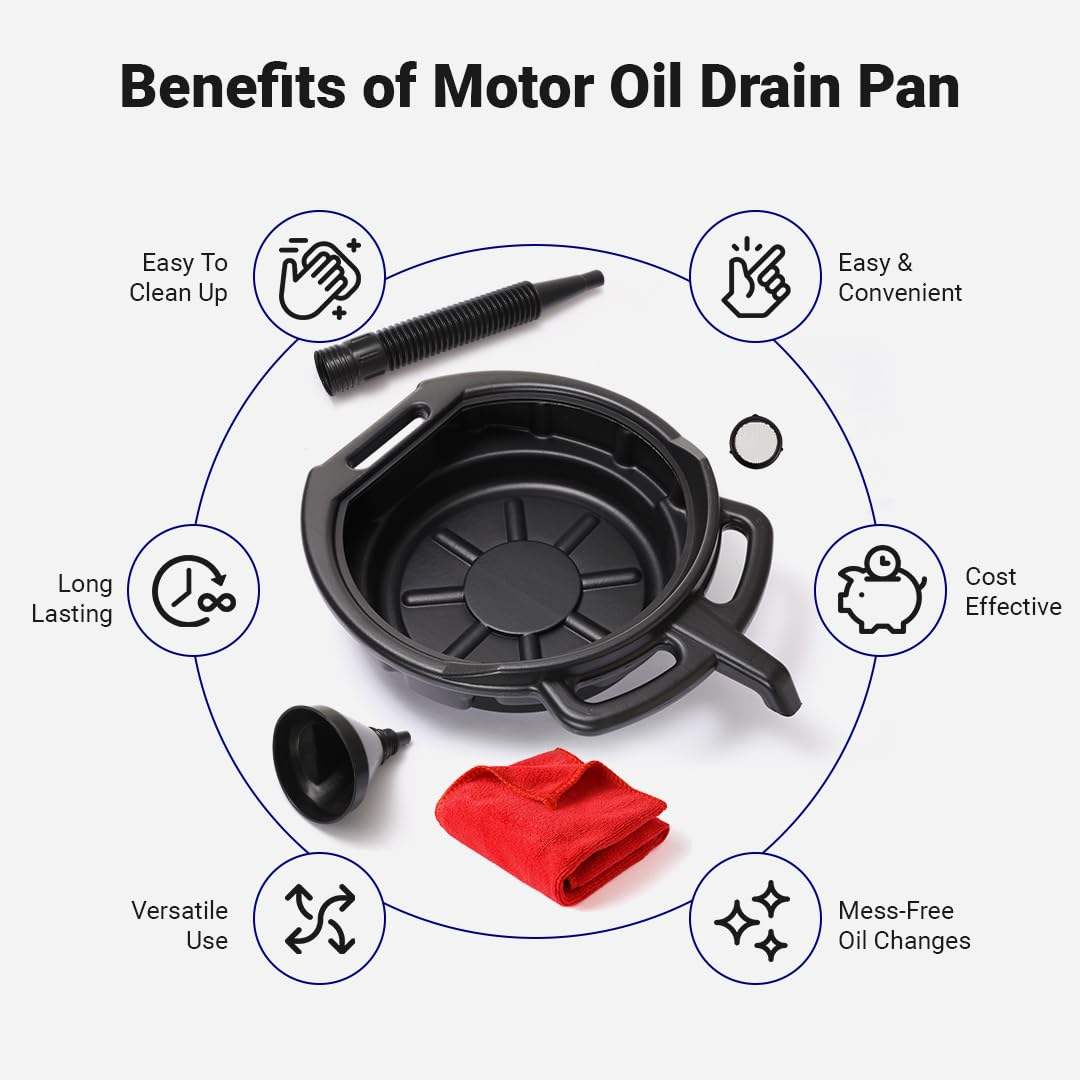 Benefits of Motor Oil Drain Pan

Easy To Clean Up

Easy & Convenient

Long Lasting

Cost Effective

Versatile Use

Mess-Free Oil Changes