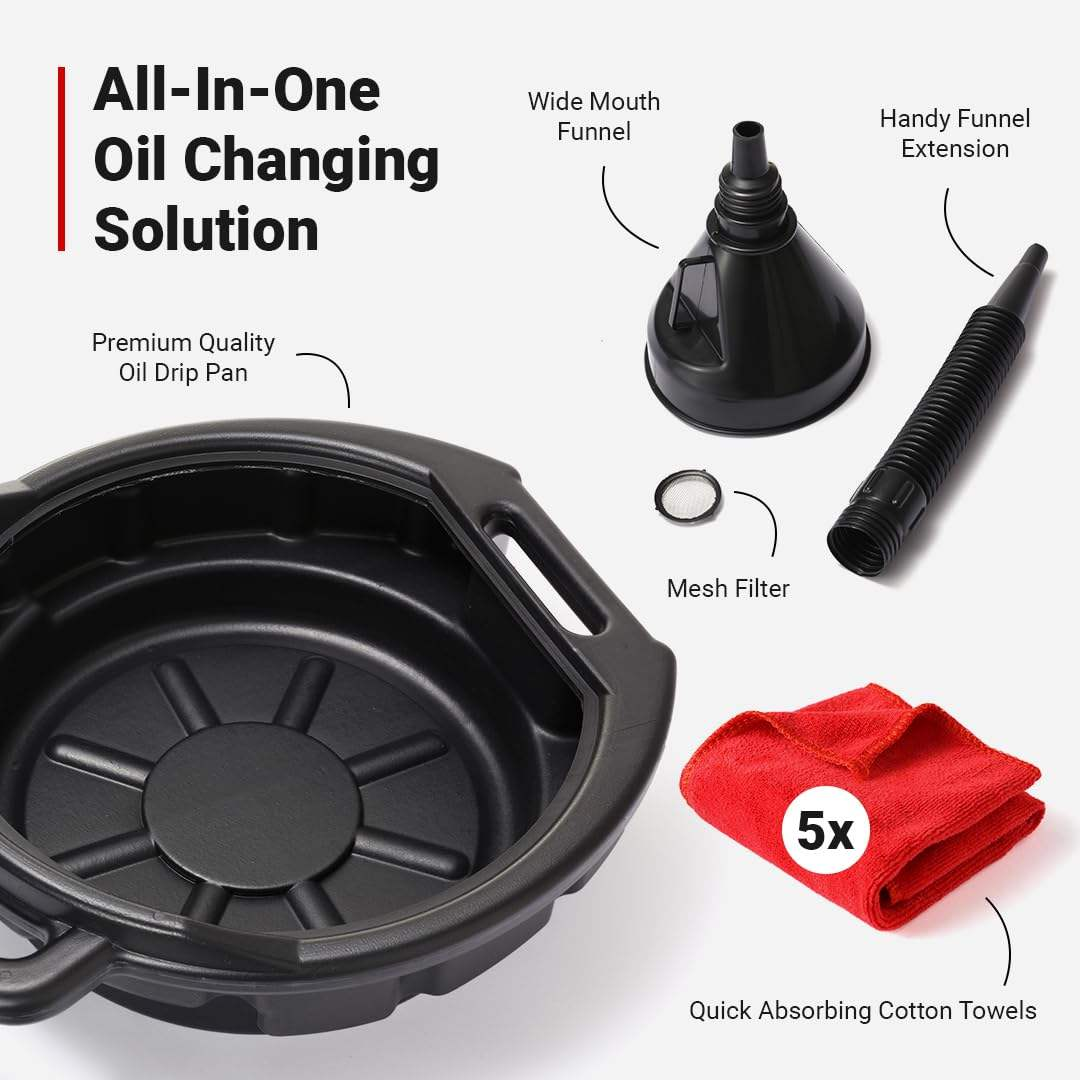 All-In-One Oil Changing Solution

Wide Mouth Funnel

Handy Funnel Extension

Premium Quality Oil Drip Pan

Mesh Filter

5x

Quick Absorbing Cotton Towels