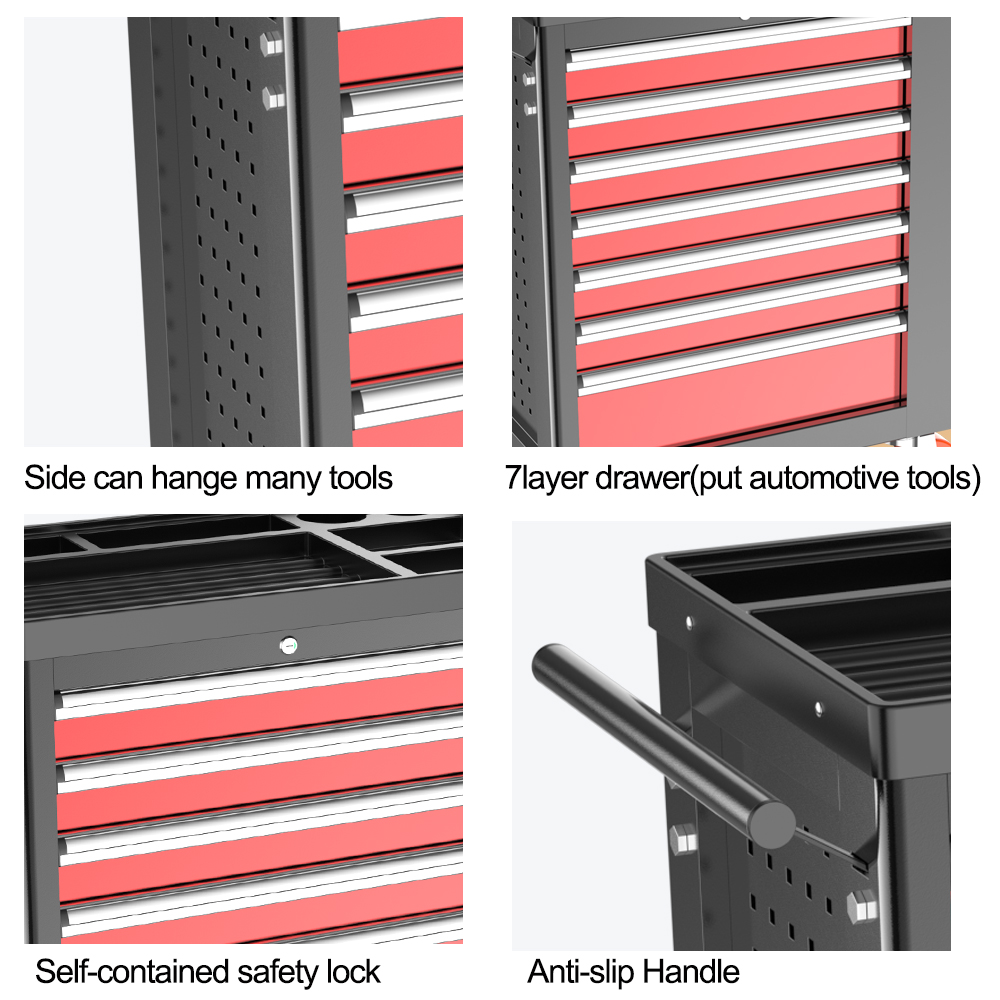 Side can hange many tools

7layer drawer(put automotive tools)

Self-contained safety lock

Anti-slip Handle