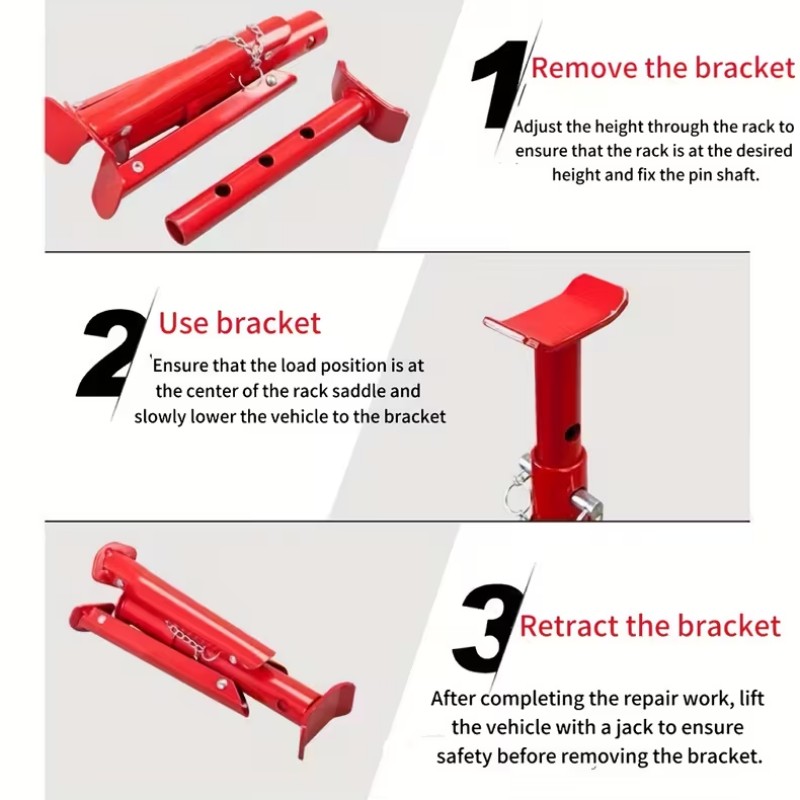 1 Remove the bracket

Adjust the height through the rack to ensure that the rack is at the desired height and fix the pin shaft.

2 Use bracket

Ensure that the load position is at the center of the rack saddle and slowly lower the vehicle to the bracket

3 Retract the bracket

After completing the repair work, lift the vehicle with a jack to ensure safety before removing the bracket.